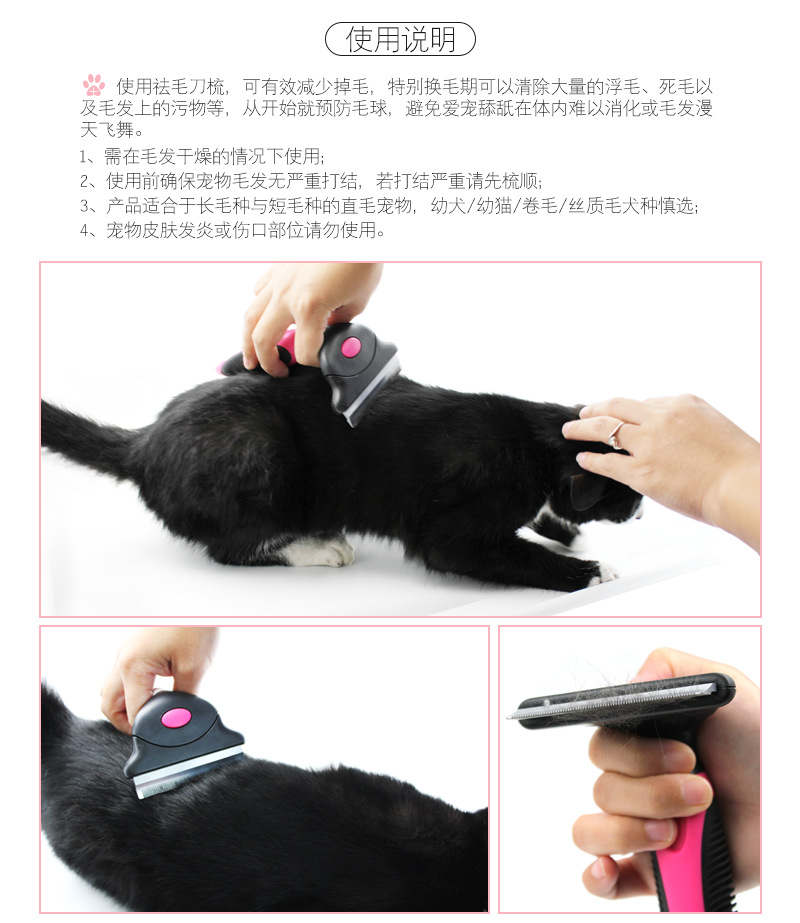 使用说明

使用祛毛刀梳，可有效减少掉毛，特别换毛期可以清除大量的浮毛、死毛以及毛发上的污物等，从开始就预防毛球，避免爱宠舔舐在体内难以消化或毛发漫天飞舞。

1、需在毛发干燥的情况下使用；
2、使用前确保宠物毛发无严重打结，若打结严重请先梳顺；
3、产品适合于长毛种与短毛种的直毛宠物，幼犬/幼猫/卷毛/丝质毛犬种慎选；
4、宠物皮肤发炎或伤口部位请勿使用。